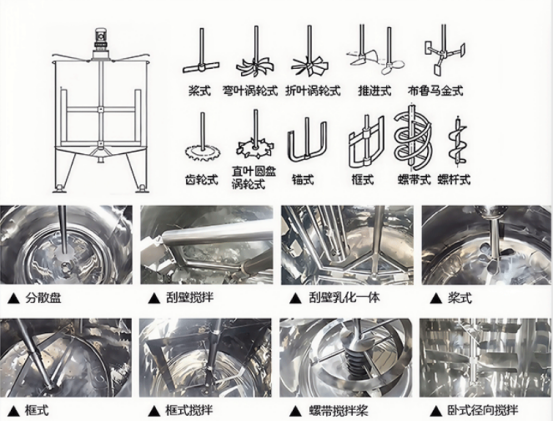 桨式 弯叶涡轮式 折叶涡轮式 推进式 布鲁马金式

齿轮式 直叶圆盘涡轮式 锚式 框式 螺带式 螺杆式

▲ 分散盘 ▲ 刮壁搅拌 ▲ 刮壁乳化一体 ▲ 桨式

▲ 框式 ▲ 框式搅拌 ▲ 螺带搅拌桨 ▲ 卧式径向搅拌